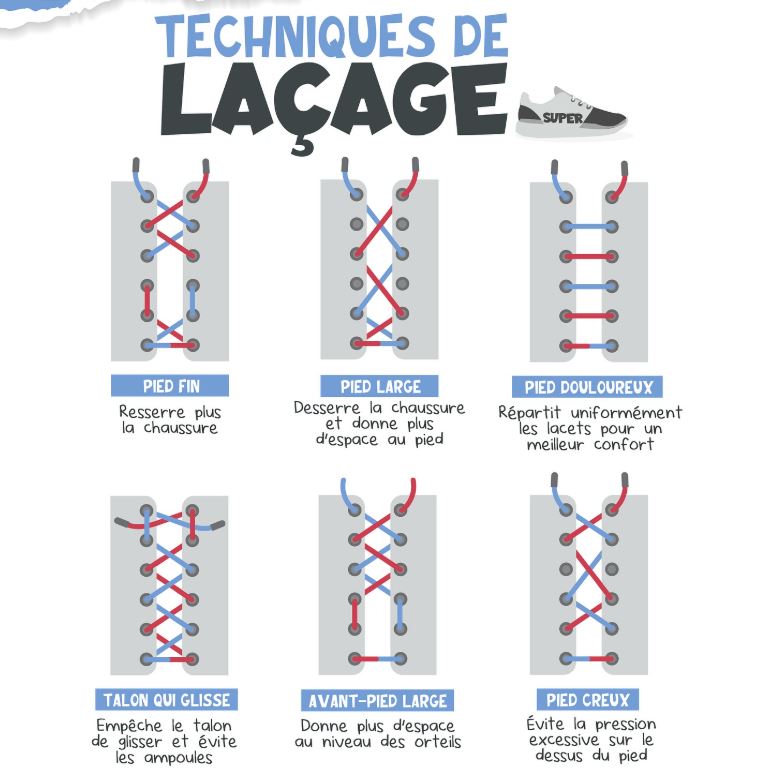 TECHNIQUES DE
LAÇAGE

SUPER

PIED FIN
Resserre plus la chaussure

PIED LARGE
Desserre la chaussure et donne plus d'espace au pied

PIED DOULOUREUX
Répartit uniformément les lacets pour un meilleur confort

TALON QUI GLISSE
Empêche le talon de glisser et évite les ampoules

AVANT-PIED LARGE
Donne plus d'espace au niveau des orteils

PIED CREUX
Évite la pression excessive sur le dessus du pied